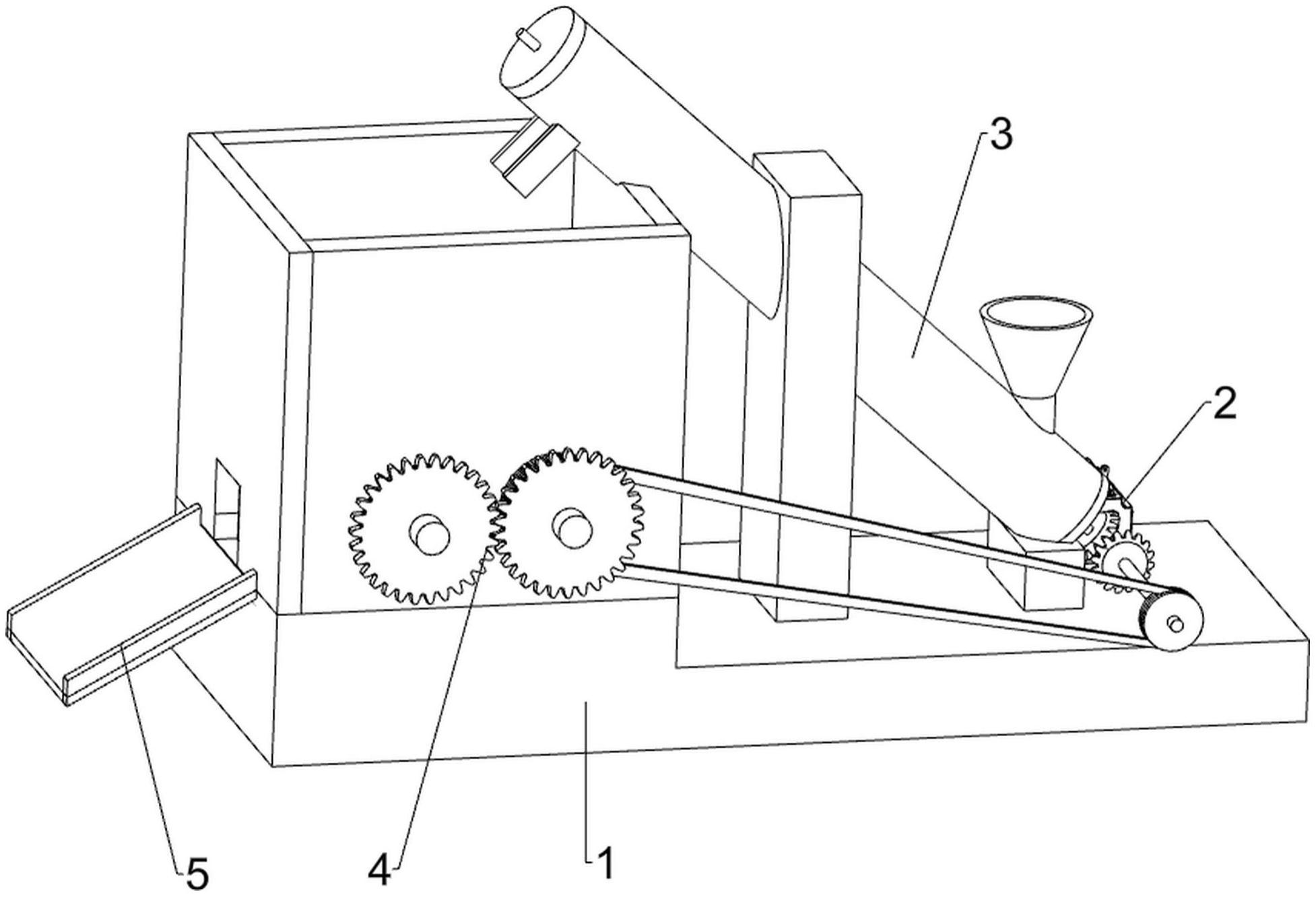 3
2
5
4
1