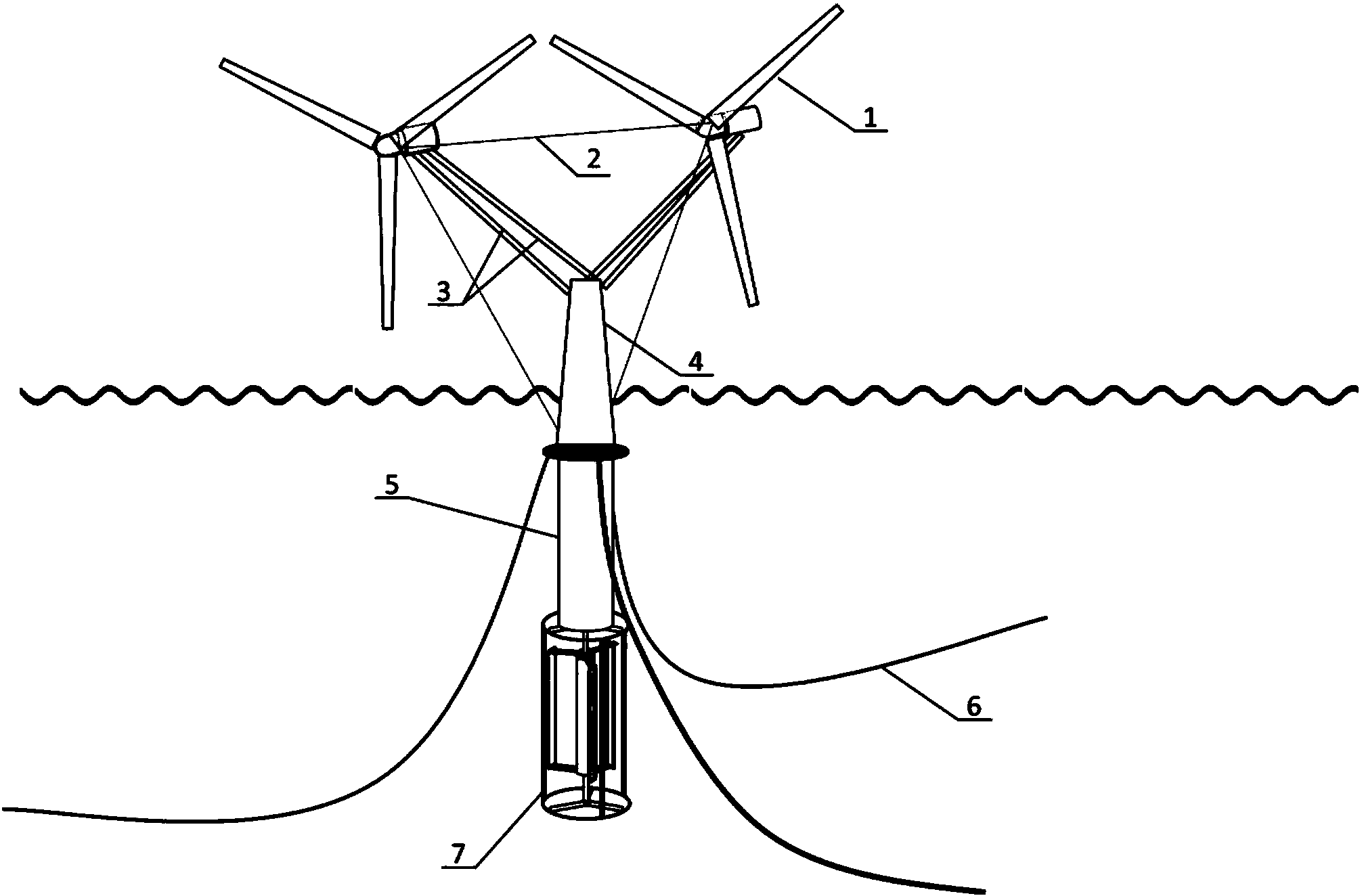 1
2
3
4
5
6
7